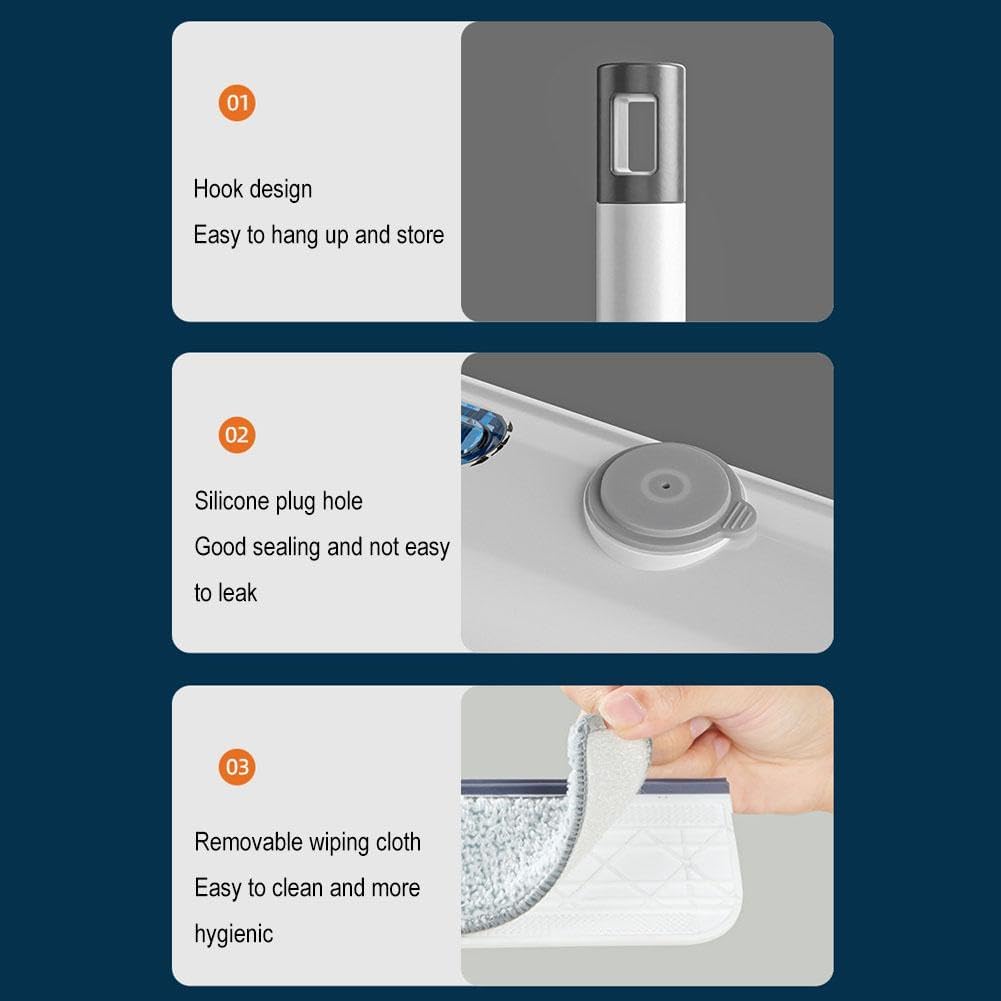 01

Hook design
Easy to hang up and store

02

Silicone plug hole
Good sealing and not easy to leak

03

Removable wiping cloth
Easy to clean and more hygienic